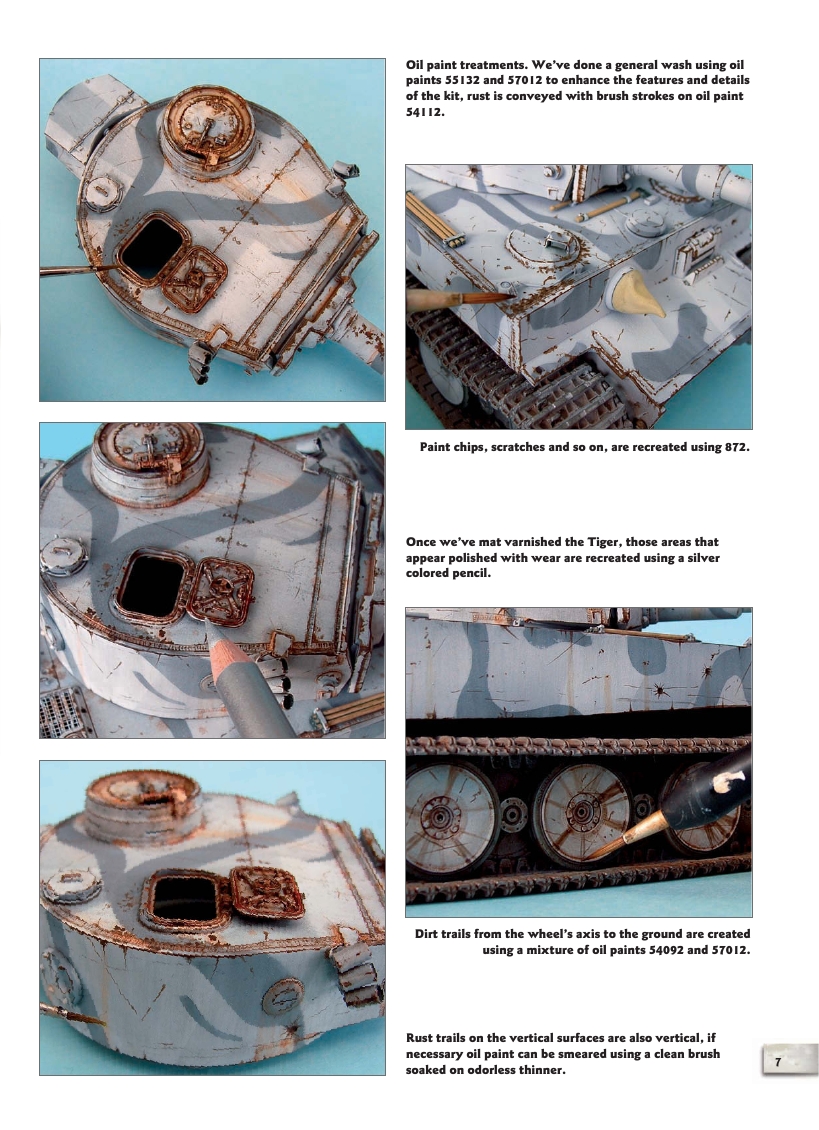 Oil paint treatments. We've done a general wash using oil paints 55132 and 57012 to enhance the features and details of the kit, rust is conveyed with brush strokes on oil paint 54112.

Paint chips, scratches and so on, are recreated using 872.

Once we've mat varnished the Tiger, those areas that appear polished with wear are recreated using a silver colored pencil.

Dirt trails from the wheel's axis to the ground are created using a mixture of oil paints 54092 and 57012.

Rust trails on the vertical surfaces are also vertical, if necessary oil paint can be smeared using a clean brush soaked on odorless thinner.

7